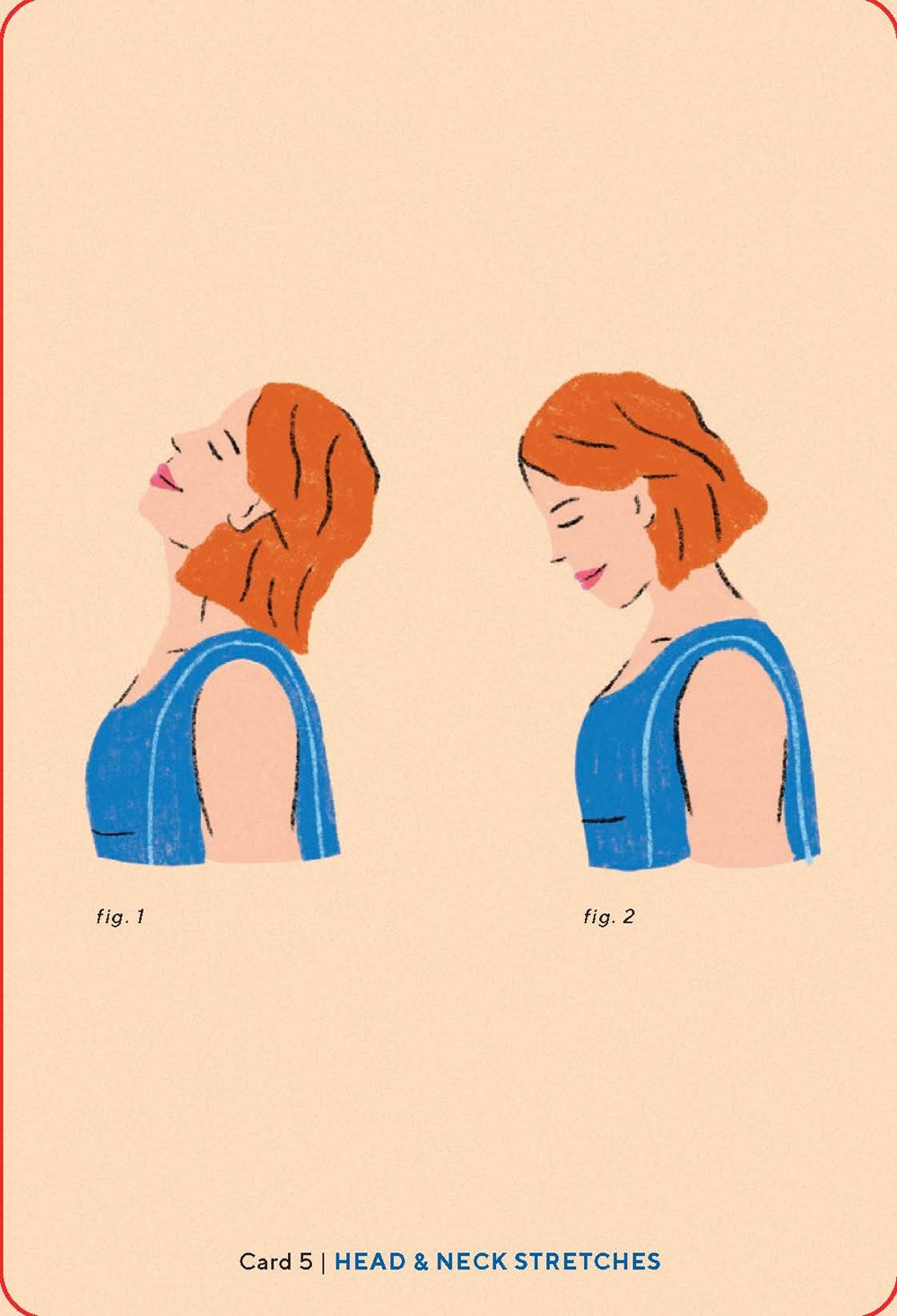 fig. 1

fig. 2

Card 5 | HEAD & NECK STRETCHES