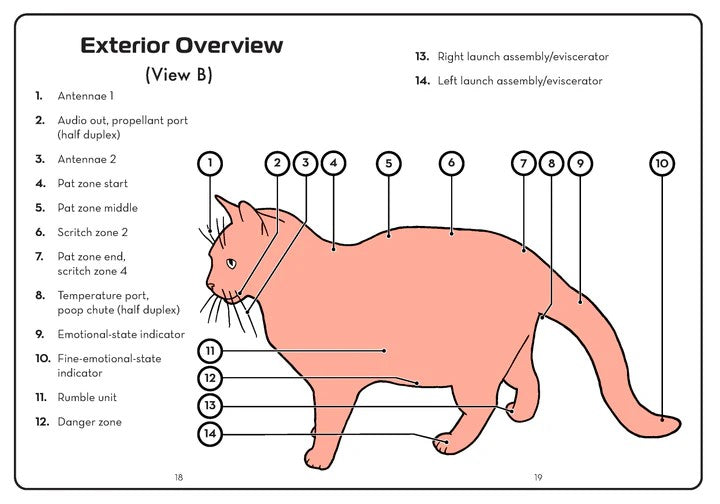 Exterior Overview
(View B)

1. Antennae 1
2. Audio out, propellant port (half duplex)
3. Antennae 2
4. Pat zone start
5. Pat zone middle
6. Scritch zone 2
7. Pat zone end, scritch zone 4
8. Temperature port, poop chute (half duplex)
9. Emotional-state indicator
10. Fine-emotional-state indicator
11. Rumble unit
12. Danger zone

13. Right launch assembly/eviscerator
14. Left launch assembly/eviscerator

1 2 3 4 5 6 7 8 9 10

11
12
13
14

18

19