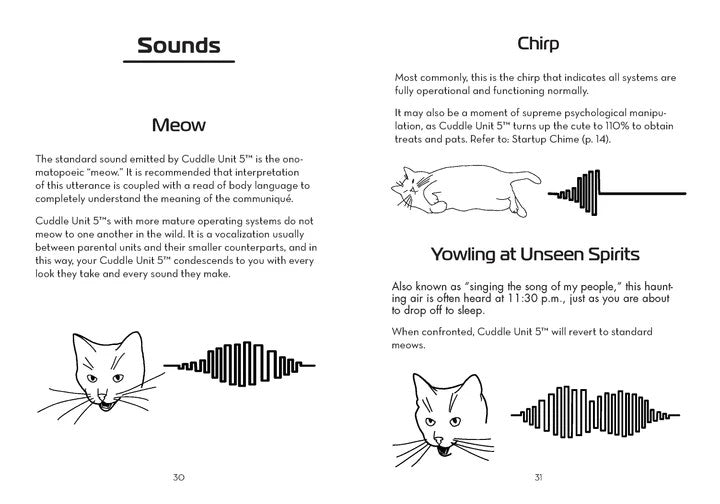 Sounds

Meow

The standard sound emitted by Cuddle Unit 5™ is the onomatopoeic "meow." It is recommended that interpretation of this utterance is coupled with a read of body language to completely understand the meaning of the communiqué.

Cuddle Unit 5™s with more mature operating systems do not meow to one another in the wild. It is a vocalization usually between parental units and their smaller counterparts, and in this way, your Cuddle Unit 5™ condescends to you with every look they take and every sound they make.

30

Chirp

Most commonly, this is the chirp that indicates all systems are fully operational and functioning normally.

It may also be a moment of supreme psychological manipulation, as Cuddle Unit 5™ turns up the cute to 110% to obtain treats and pats. Refer to: Startup Chime (p. 14).

Yowling at Unseen Spirits

Also known as "singing the song of my people," this haunting air is often heard at 11:30 p.m., just as you are about to drop off to sleep.

When confronted, Cuddle Unit 5™ will revert to standard meows.

31