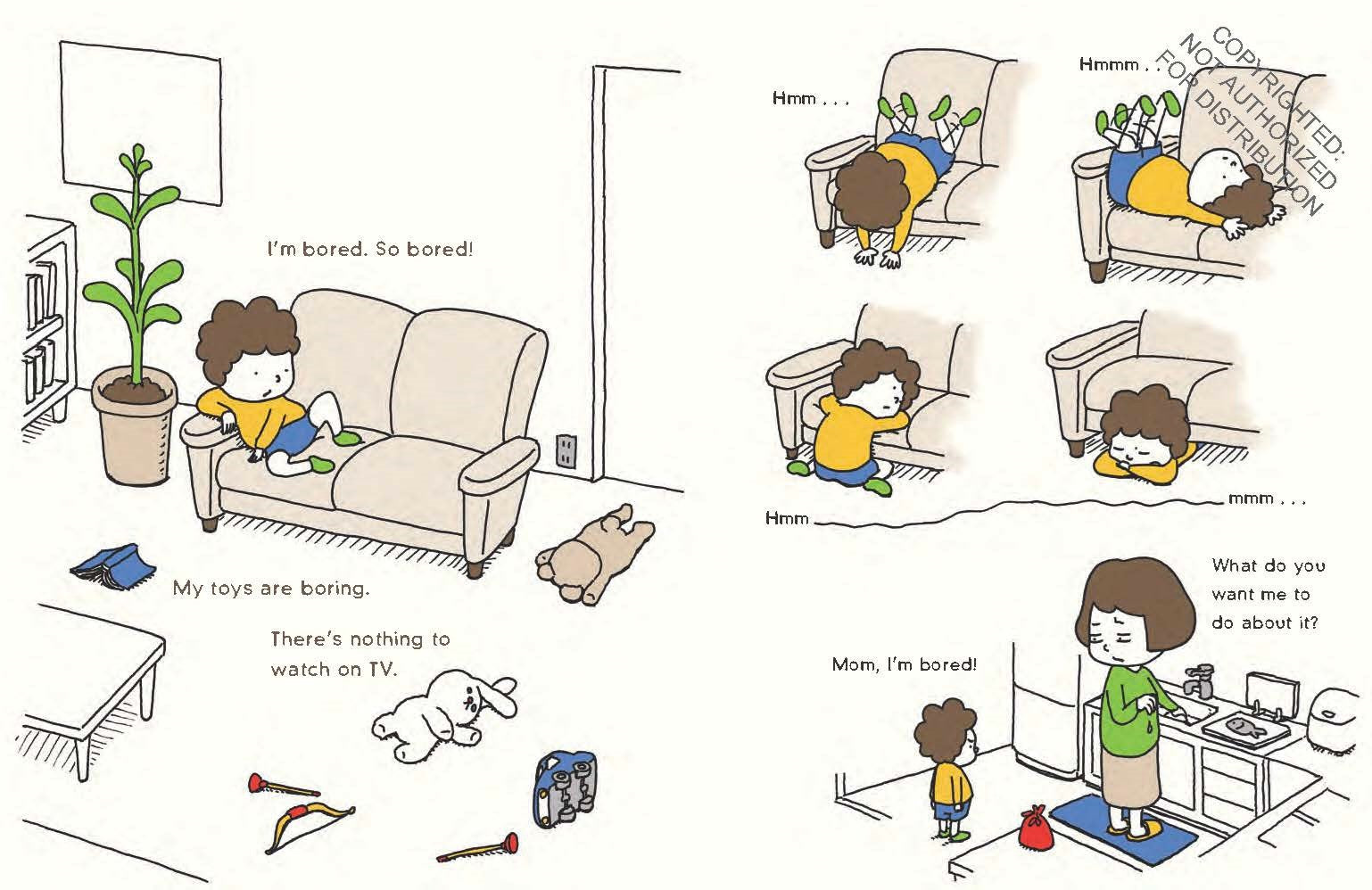 I'm bored. So bored!

My toys are boring.

There's nothing to watch on TV.

Hmm . . .

Hmmm . . .

COPYRIGHTED: NOT AUTHORIZED FOR DISTRIBUTION

Hmm mmm . . .

Mom, I'm bored!

What do you want me to do about it?