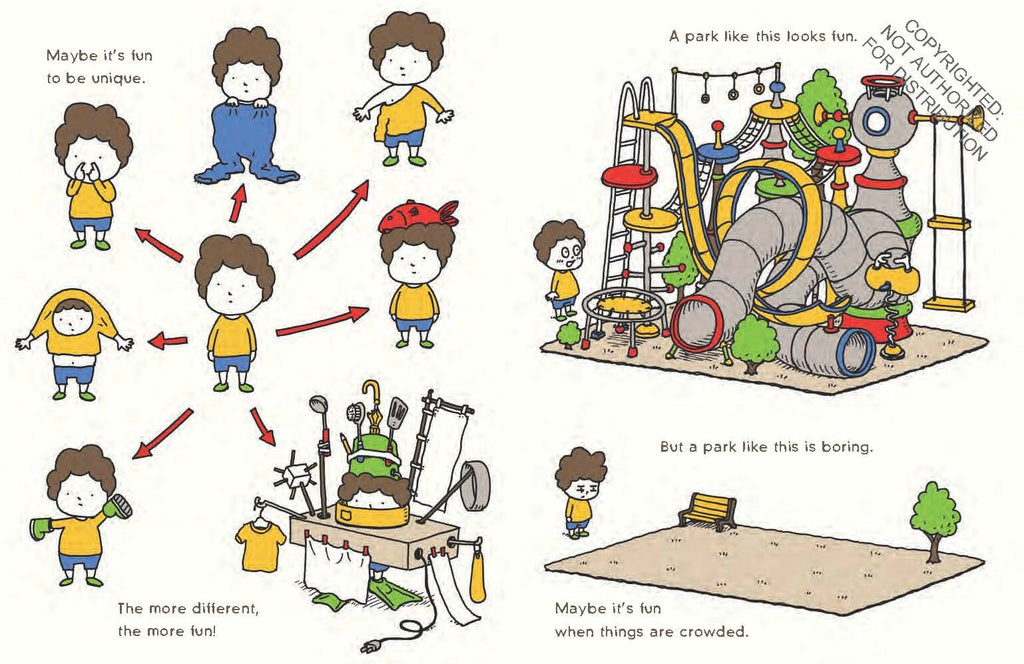 Maybe it's fun to be unique.

The more different, the more fun!

A park like this looks fun.

COPYRIGHTED: NOT AUTHORIZED FOR DISTRIBUTION

But a park like this is boring.

Maybe it's fun when things are crowded.