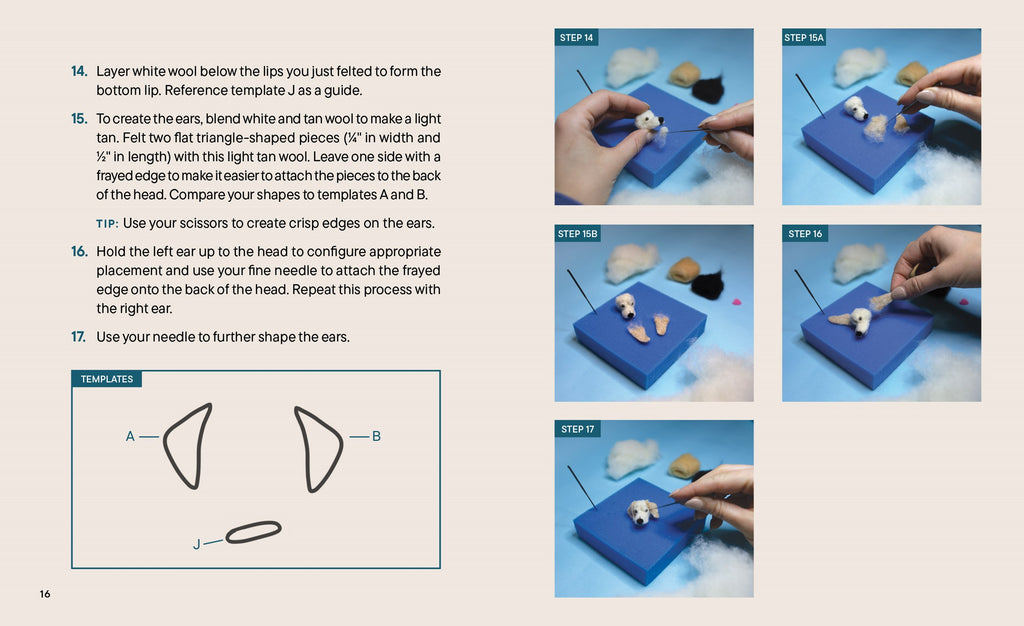 14. Layer white wool below the lips you just felted to form the bottom lip. Reference template J as a guide.

15. To create the ears, blend white and tan wool to make a light tan. Felt two flat triangle-shaped pieces (¼" in width and ½" in length) with this light tan wool. Leave one side with a frayed edge to make it easier to attach the pieces to the back of the head. Compare your shapes to templates A and B.

TIP: Use your scissors to create crisp edges on the ears.

16. Hold the left ear up to the head to configure appropriate placement and use your fine needle to attach the frayed edge onto the back of the head. Repeat this process with the right ear.

17. Use your needle to further shape the ears.

TEMPLATES

A

B

J

16

STEP 14

STEP 15A

STEP 15B

STEP 16

STEP 17